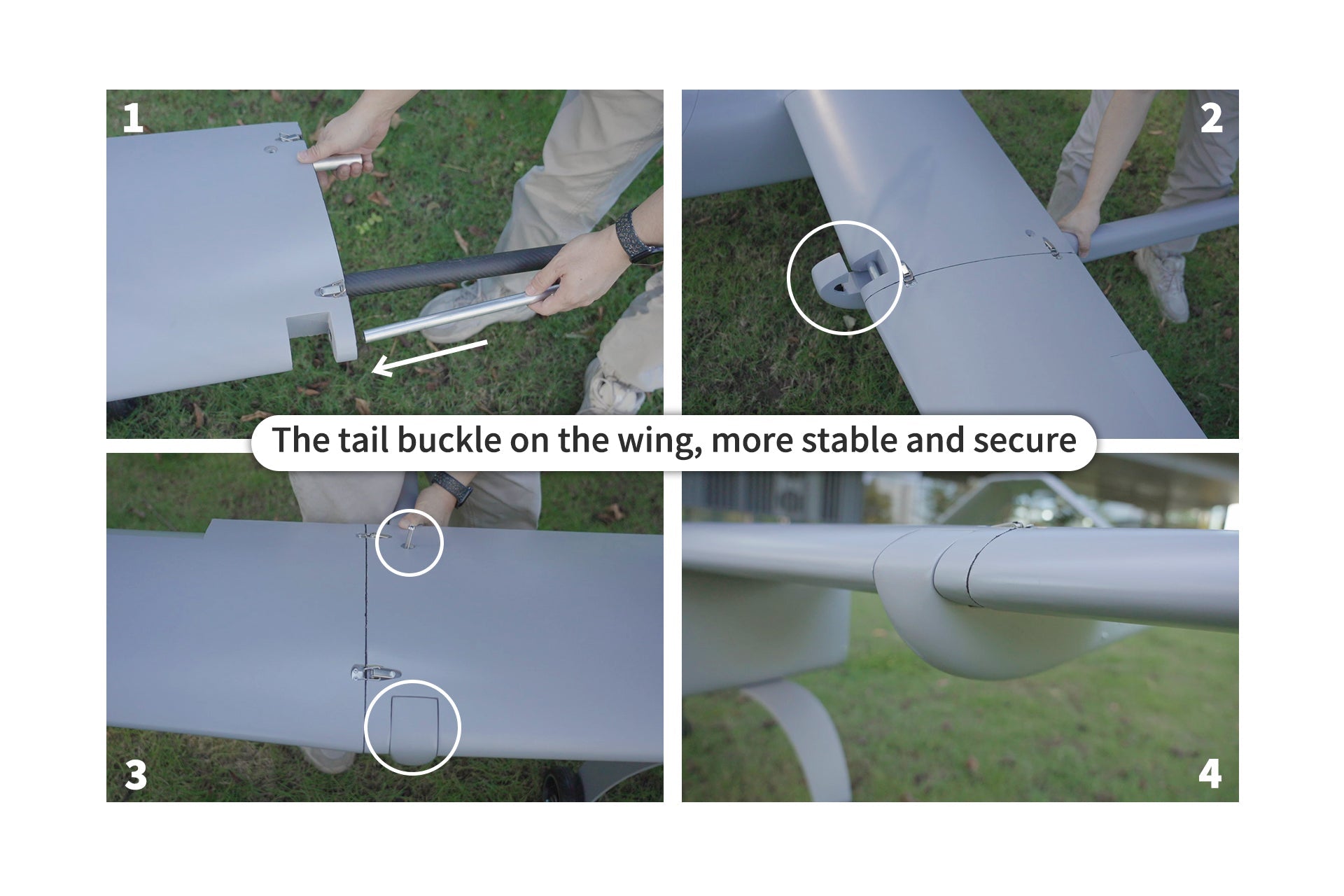 1

2

The tail buckle on the wing, more stable and secure

3

4